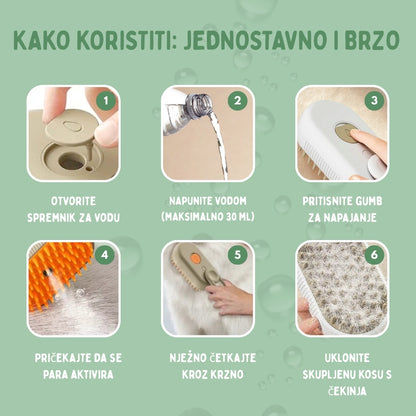 KAKO KORISTITI: JEDNOSTAVNO I BRZO

1

OTVORITE SPREMNIK ZA VODU

2

NAPUNITE VODOM (MAKSIMALNO 30 ML)

3

PRITISNITE GUMB ZA NAPAJANJE

4

PRIČEKAJTE DA SE PARA AKTIVIRA

5

NJEŽNO ČETKAJTE KROZ KRZNO

6

UKLONITE SKUPLJENU KOSU S ČEKINJA