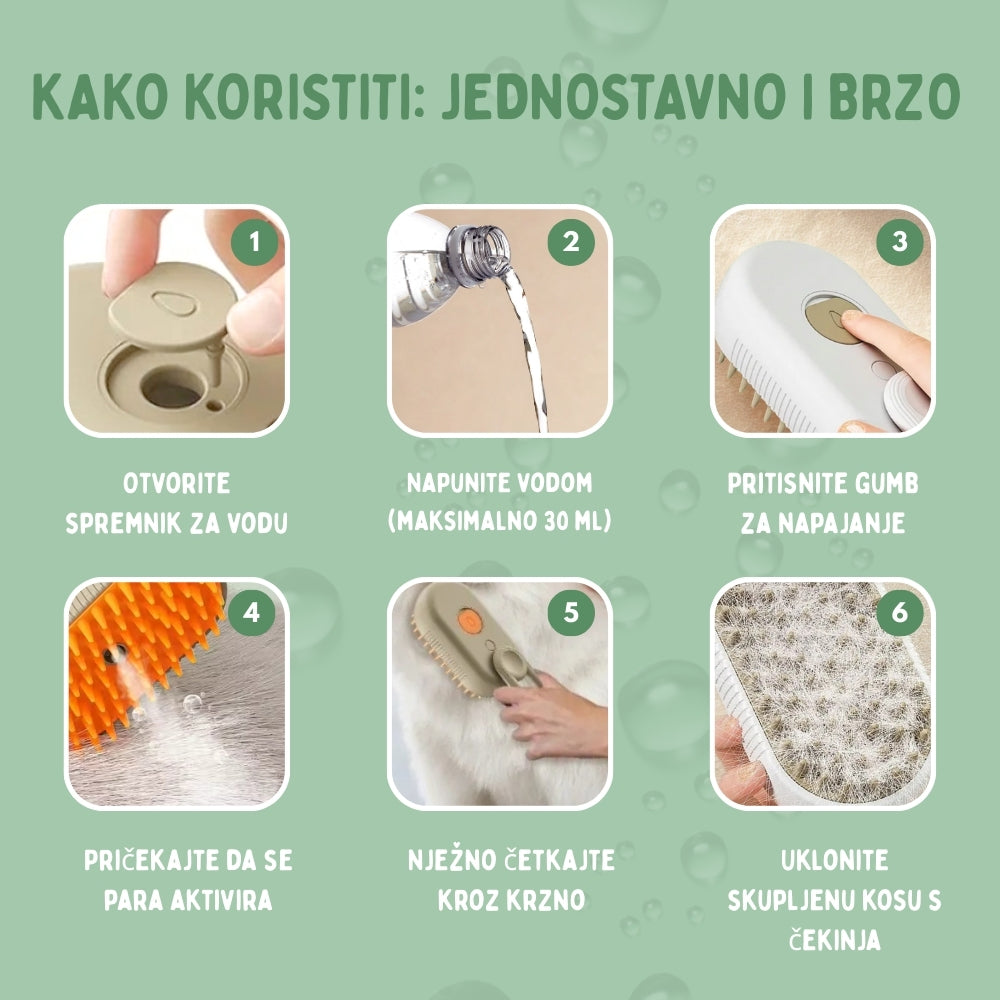 KAKO KORISTITI: JEDNOSTAVNO I BRZO

1

OTVORITE SPREMNIK ZA VODU

2

NAPUNITE VODOM (MAKSIMALNO 30 ML)

3

PRITISNITE GUMB ZA NAPAJANJE

4

PRIČEKAJTE DA SE PARA AKTIVIRA

5

NJEŽNO ČETKAJTE KROZ KRZNO

6

UKLONITE SKUPLJENU KOSU S ČEKINJA