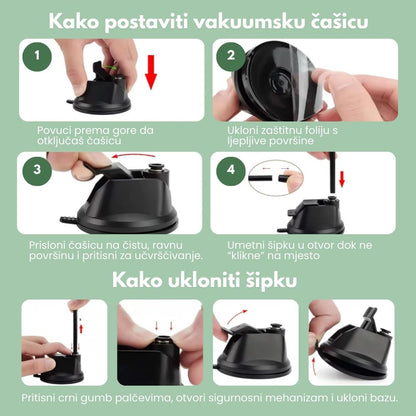 Kako postaviti vakuumsku čašicu

1

Povuci prema gore da otključaš čašicu

2

Ukloni zaštitnu foliju s ljepljive površine

3

Prisloni čašicu na čistu, ravnu površinu i pritisni za učvršćivanje.

4

Umetni šipku u otvor dok ne "klikne" na mjesto

Kako ukloniti šipku

Pritisni crni gumb palčevima, otvori sigurnosni mehanizam i ukloni bazu.